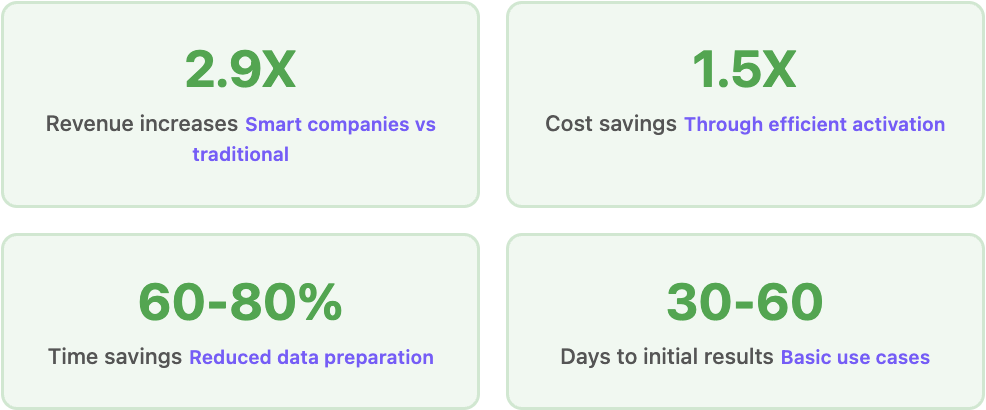 2.9X

Revenue increases Smart companies vs traditional

1.5X

Cost savings Through efficient activation

60-80%

Time savings Reduced data preparation

30-60

Days to initial results Basic use cases