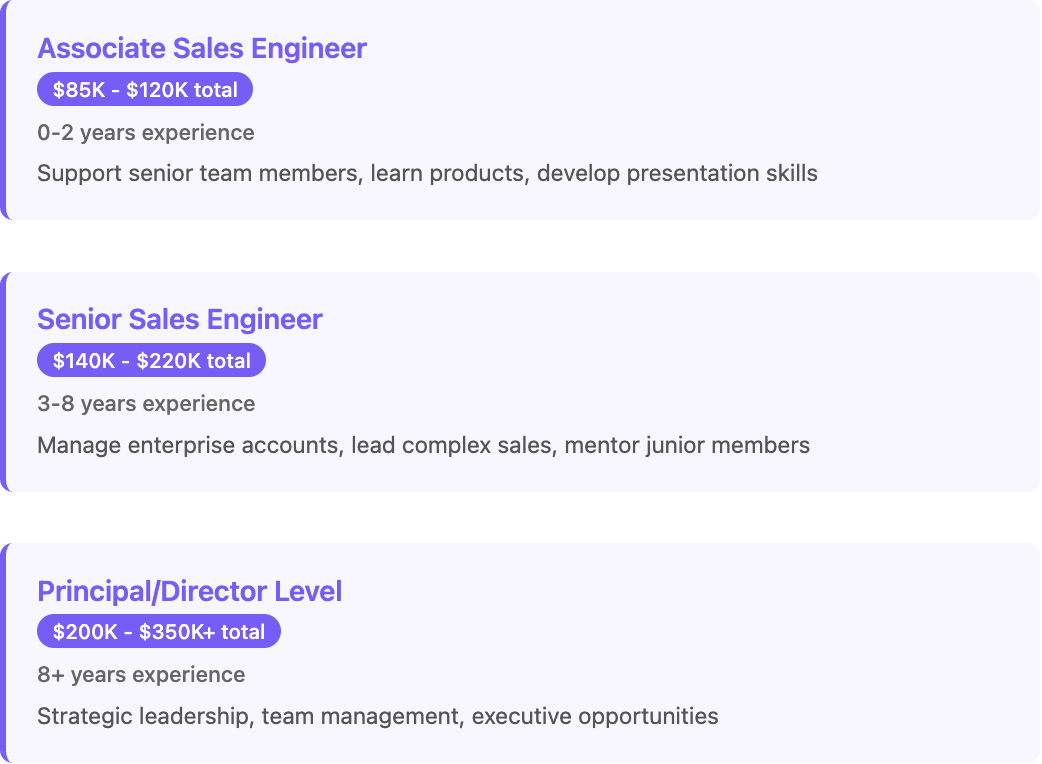 Associate Sales Engineer

\$85K - \$120K total

0-2 years experience

Support senior team members, learn products, develop presentation skills

Senior Sales Engineer

\$140K - \$220K total

3-8 years experience

Manage enterprise accounts, lead complex sales, mentor junior members

Principal/Director Level

\$200K - \$350K+ total

8+ years experience

Strategic leadership, team management, executive opportunities