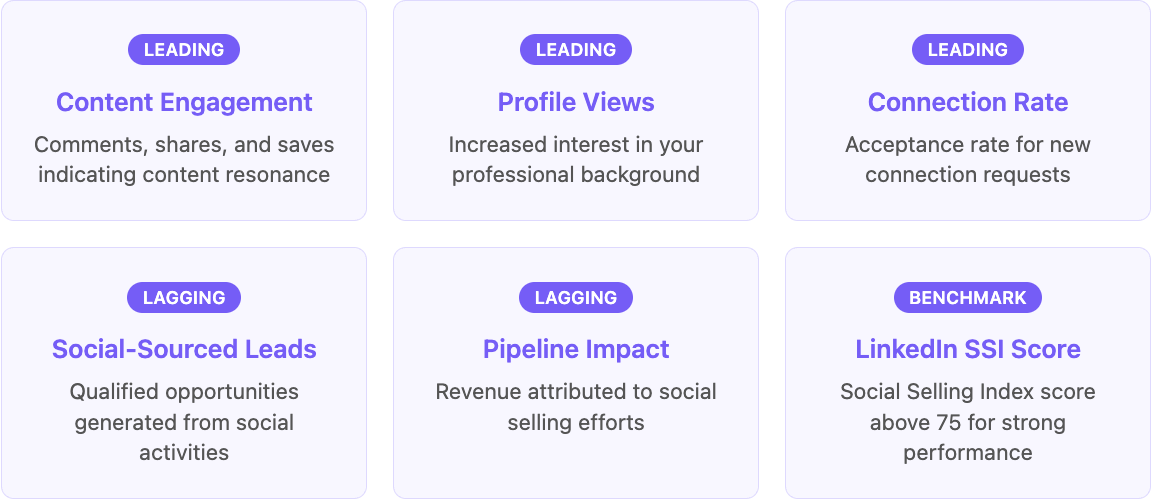 LEADING

Content Engagement

Comments, shares, and saves indicating content resonance

LEADING

Profile Views

Increased interest in your professional background

LEADING

Connection Rate

Acceptance rate for new connection requests

LAGGING

Social-Sourced Leads

Qualified opportunities generated from social activities

LAGGING

Pipeline Impact

Revenue attributed to social selling efforts

BENCHMARK

LinkedIn SSI Score

Social Selling Index score above 75 for strong performance