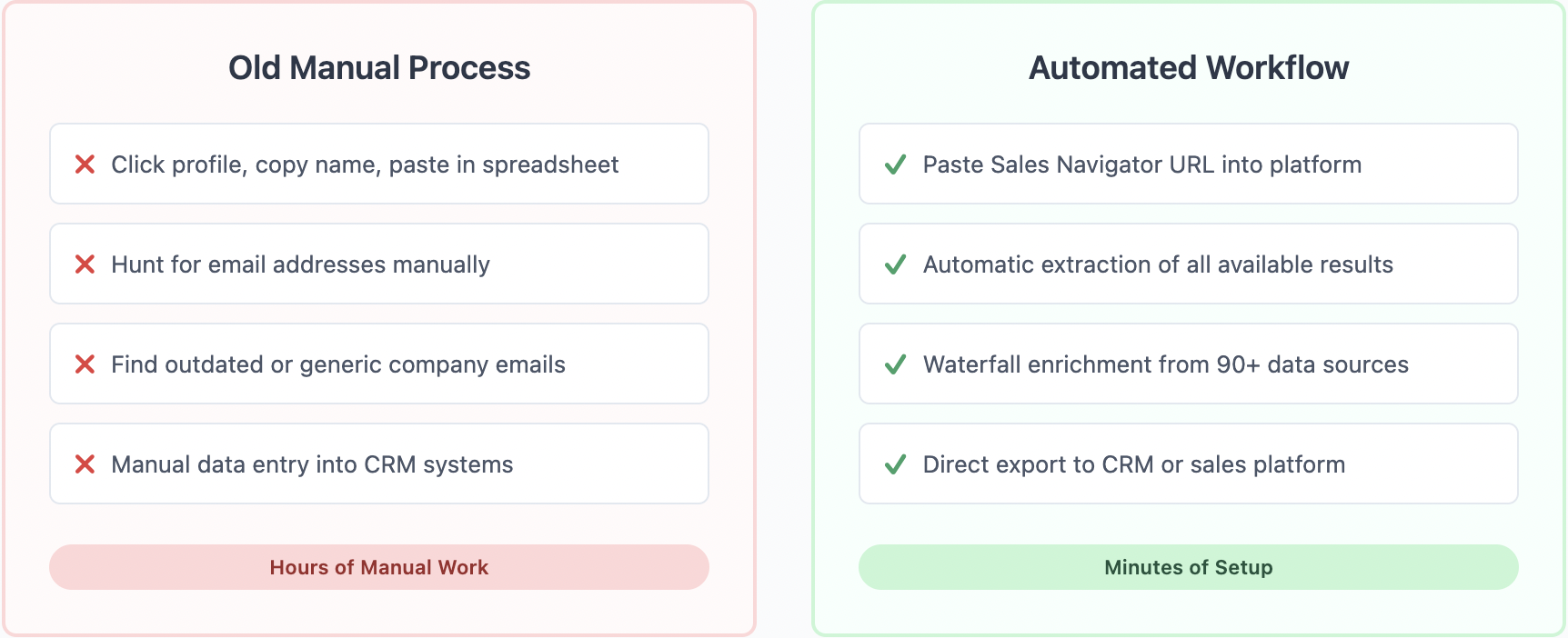 Old Manual Process

✕ Click profile, copy name, paste in spreadsheet

✕ Hunt for email addresses manually

✕ Find outdated or generic company emails

✕ Manual data entry into CRM systems

Hours of Manual Work

Automated Workflow

✓ Paste Sales Navigator URL into platform

✓ Automatic extraction of all available results

✓ Waterfall enrichment from 90+ data sources

✓ Direct export to CRM or sales platform

Minutes of Setup